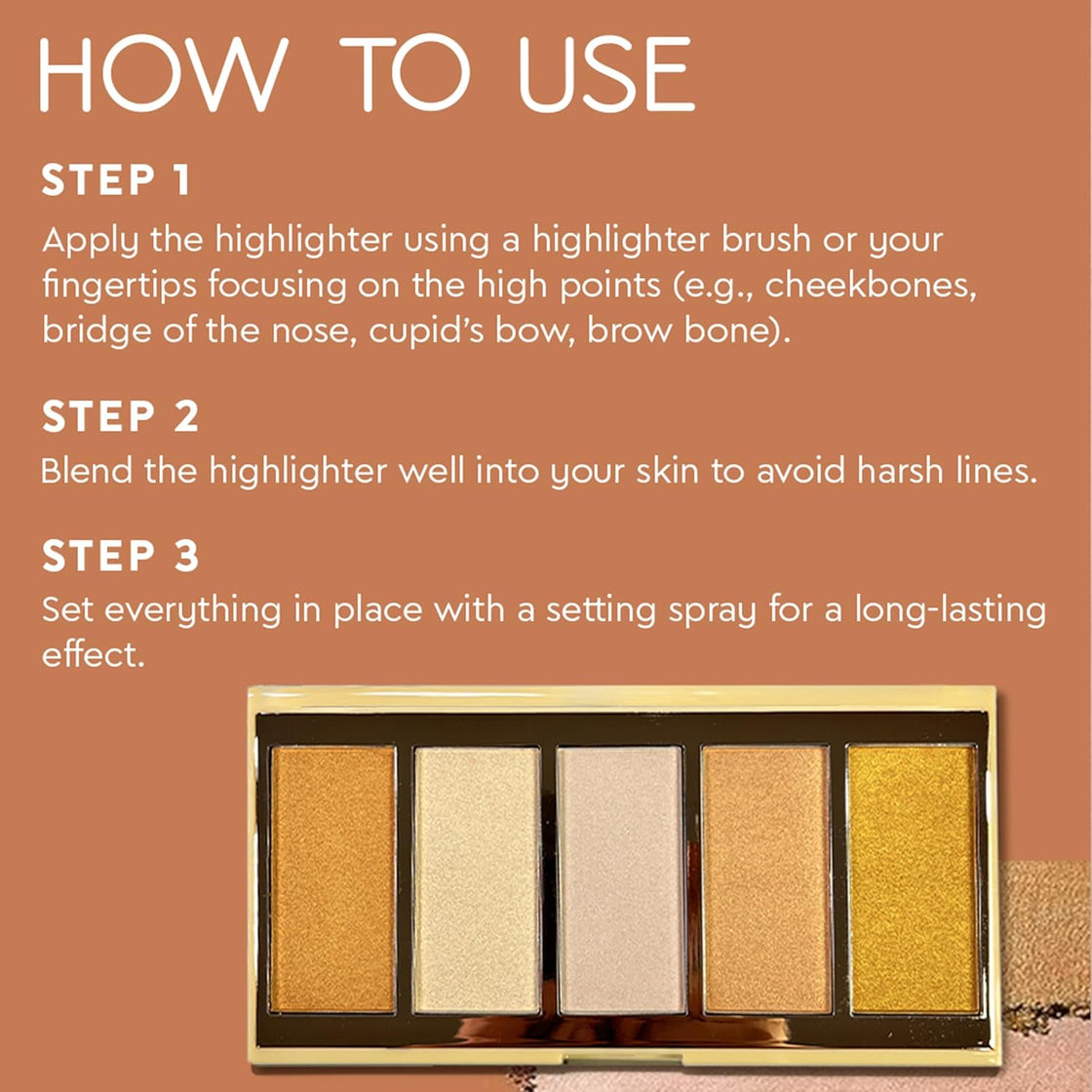 HOW TO USE

STEP 1
Apply the highlighter using a highlighter brush or your fingertips focusing on the high points (e.g., cheekbones, bridge of the nose, cupid's bow, brow bone).

STEP 2
Blend the highlighter well into your skin to avoid harsh lines.

STEP 3
Set everything in place with a setting spray for a long-lasting effect.