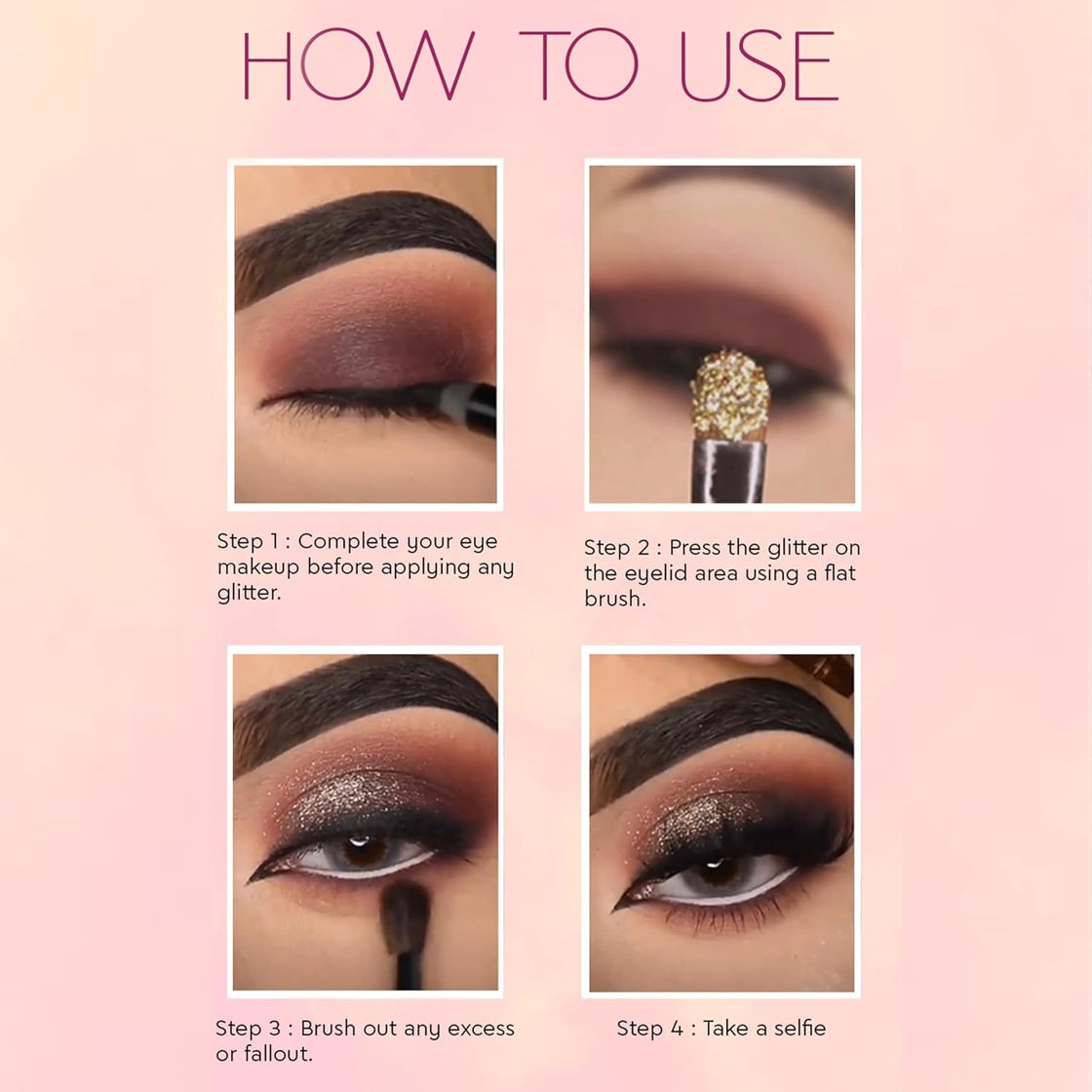 HOW TO USE

Step 1 : Complete your eye makeup before applying any glitter.

Step 2 : Press the glitter on the eyelid area using a flat brush.

Step 3 : Brush out any excess or fallout.

Step 4 : Take a selfie